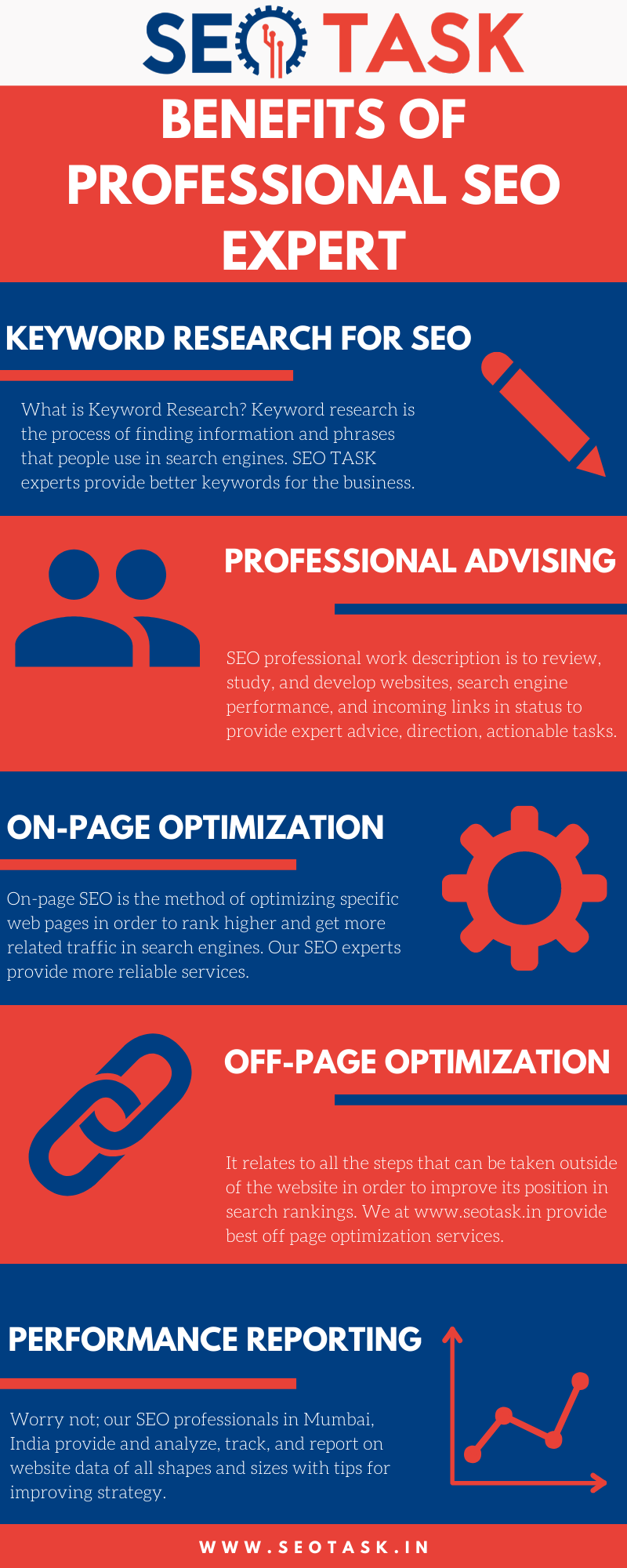 SEO TASK

BENEFITS OF PROFESSIONAL SEO EXPERT

KEYWORD RESEARCH FOR SEO

What is Keyword Research? Keyword research is the process of finding information and phrases that people use in search engines. SEO TASK experts provide better keywords for the business.

PROFESSIONAL ADVISING

SEO professional work description is to review, study, and develop websites, search engine performance, and incoming links in status to provide expert advice, direction, actionable tasks.

ON-PAGE OPTIMIZATION

On-page SEO is the method of optimizing specific web pages in order to rank higher and get more related traffic in search engines. Our SEO experts provide more reliable services.

OFF-PAGE OPTIMIZATION

It relates to all the steps that can be taken outside of the website in order to improve its position in search rankings. We at www.seotask.in provide best off page optimization services.

PERFORMANCE REPORTING

Worry not; our SEO professionals in Mumbai, India provide and analyze, track, and report on website data of all shapes and sizes with tips for improving strategy.

WWW.SEOTASK.IN